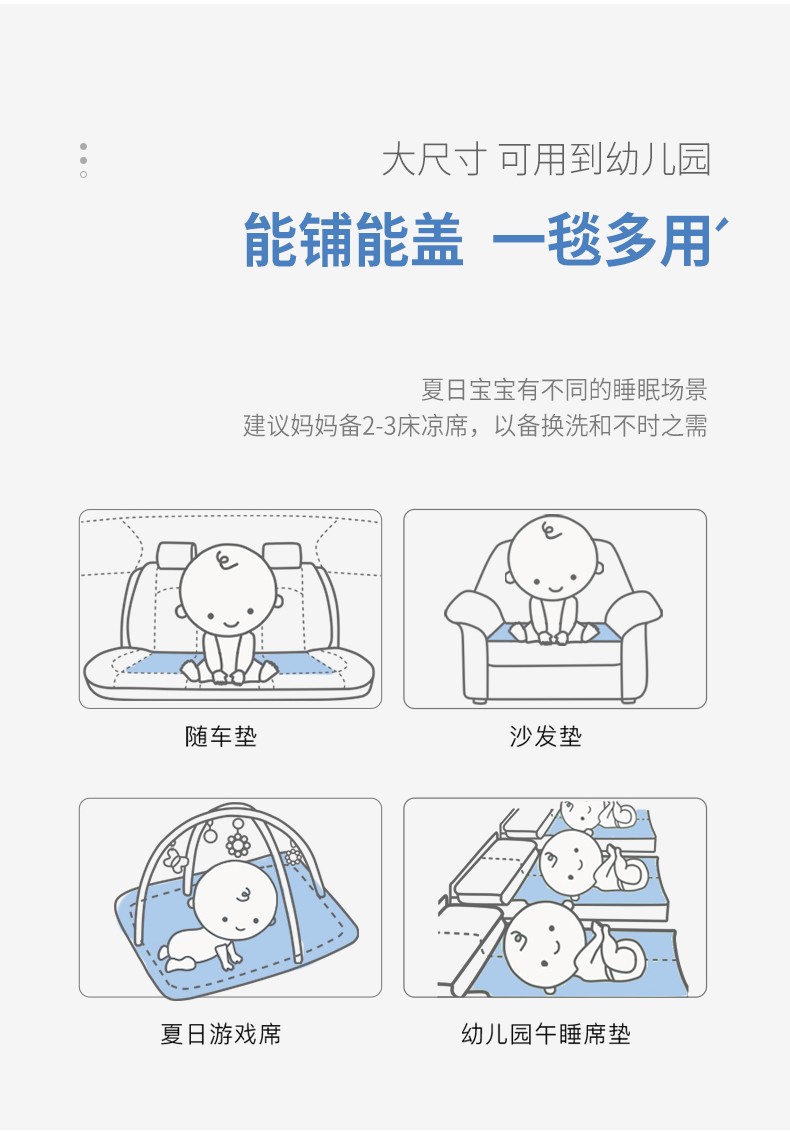 大尺寸 可用到幼儿园

能铺能盖 一毯多用

夏日宝宝有不同的睡眠场景
建议妈妈备2-3床凉席，以备换洗和不时之需

随车垫

沙发垫

夏日游戏席

幼儿园午睡席垫