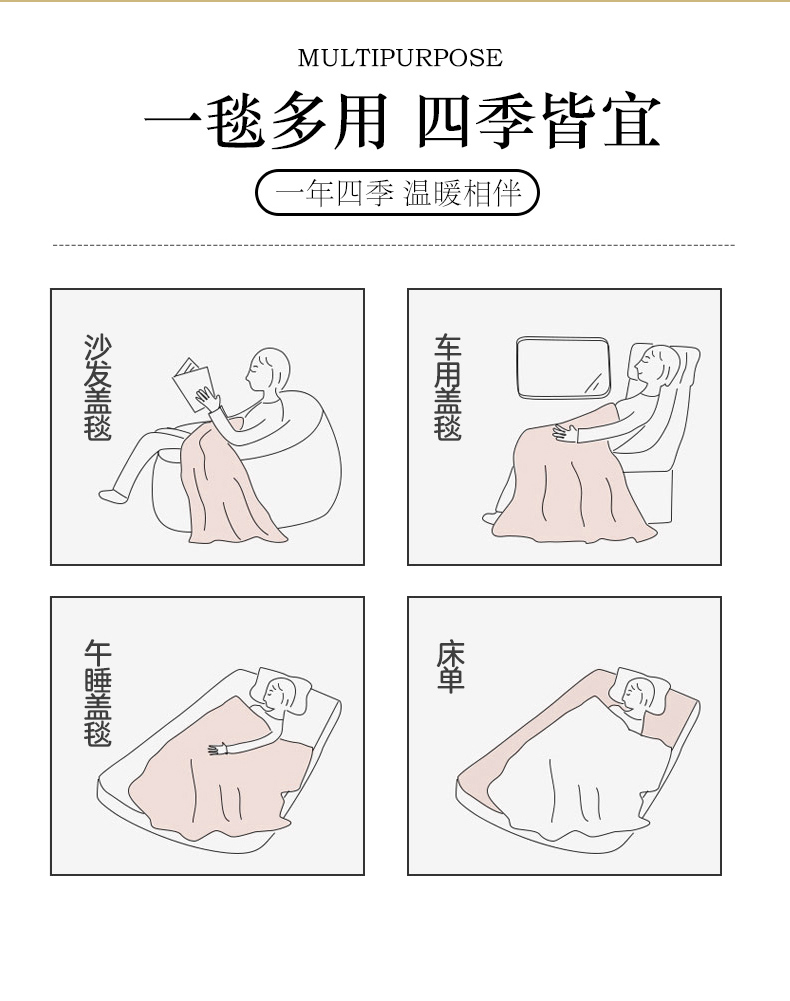 MULTIPURPOSE

一毯多用 四季皆宜

一年四季 温暖相伴

沙发盖毯

车用盖毯

午睡盖毯

床单