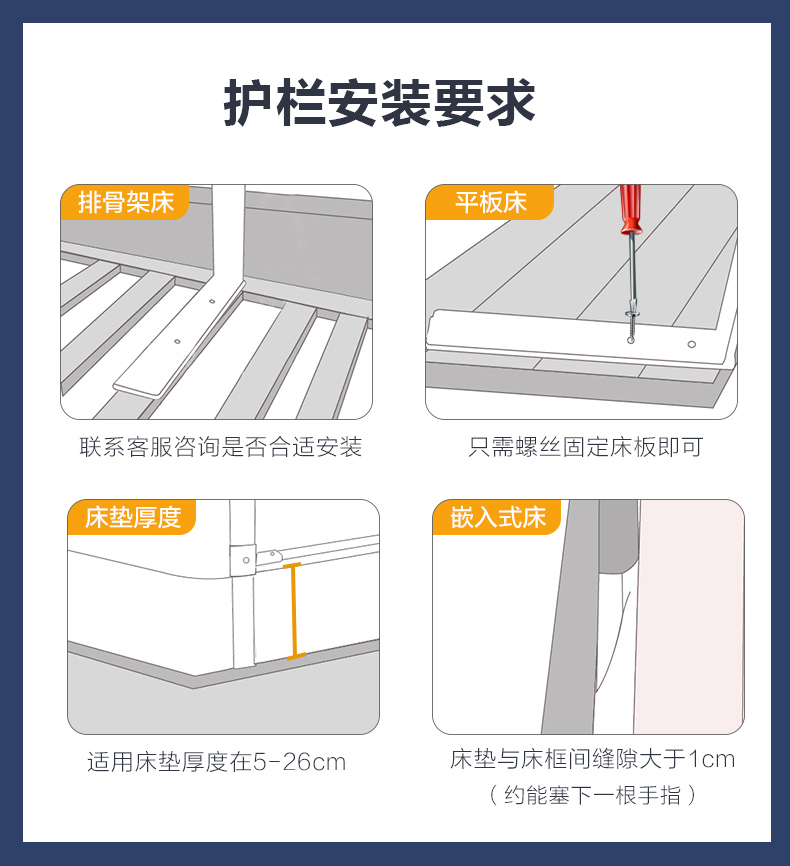 护栏安装要求

排骨架床

联系客服咨询是否合适安装

平板床

只需螺丝固定床板即可

床垫厚度

适用床垫厚度在5-26cm

嵌入式床

床垫与床框间缝隙大于1cm
（约能塞下一根手指）