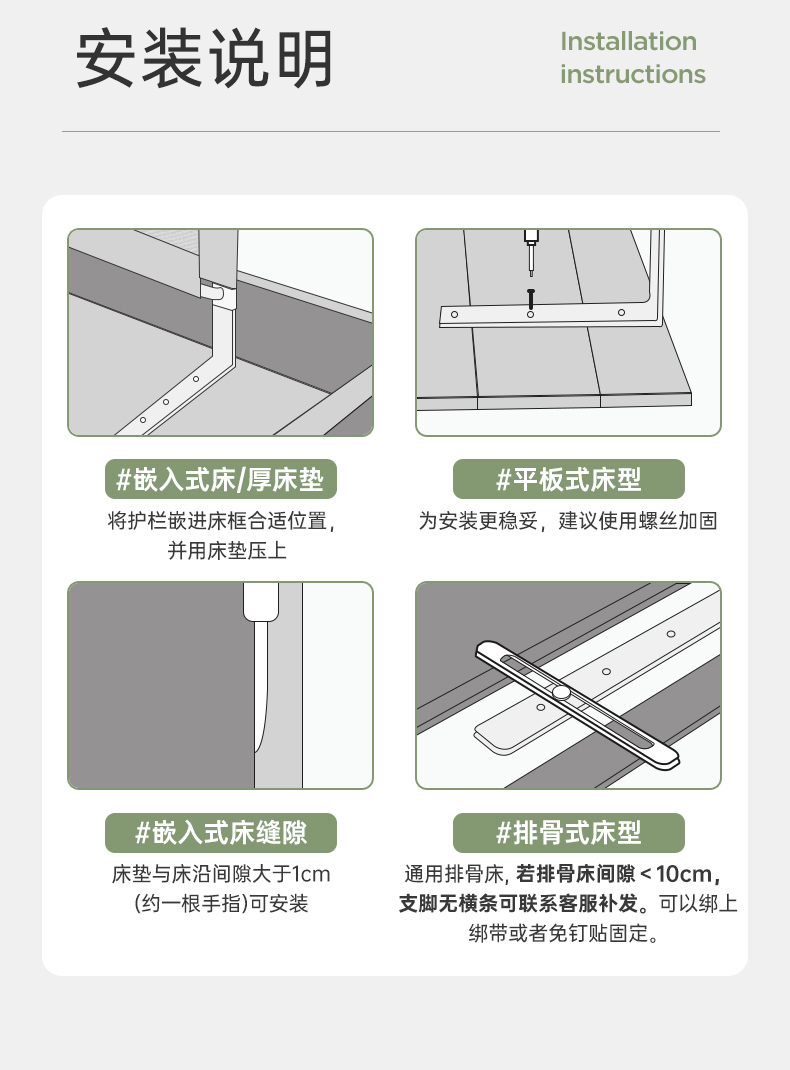 安装说明

Installation instructions

#嵌入式床/厚床垫

将护栏嵌进床框合适位置，并用床垫压上

#平板式床型

为安装更稳妥，建议使用螺丝加固

#嵌入式床缝隙

床垫与床沿间隙大于1cm (约一根手指)可安装

#排骨式床型

通用排骨床，若排骨床间隙＜10cm，支脚无横条可联系客服补发。可以绑上绑带或者免钉贴固定。