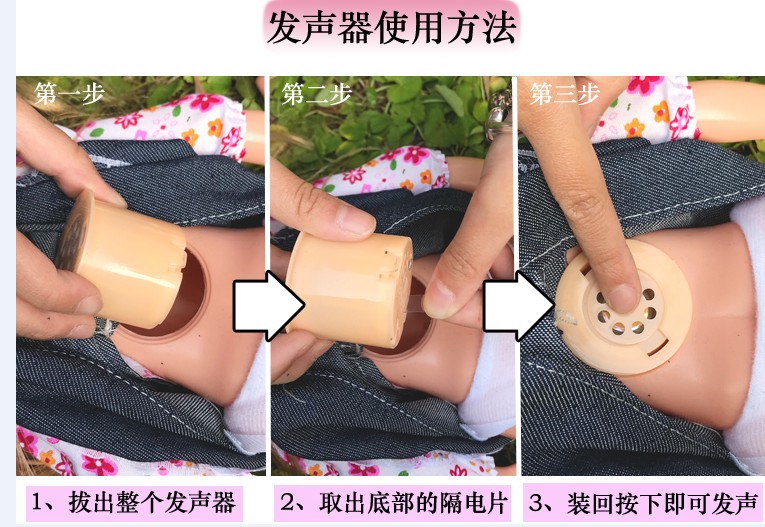 发声器使用方法

第一步

第二步

第三步

1、拔出整个发声器

2、取出底部的隔电片

3、装回按下即可发声