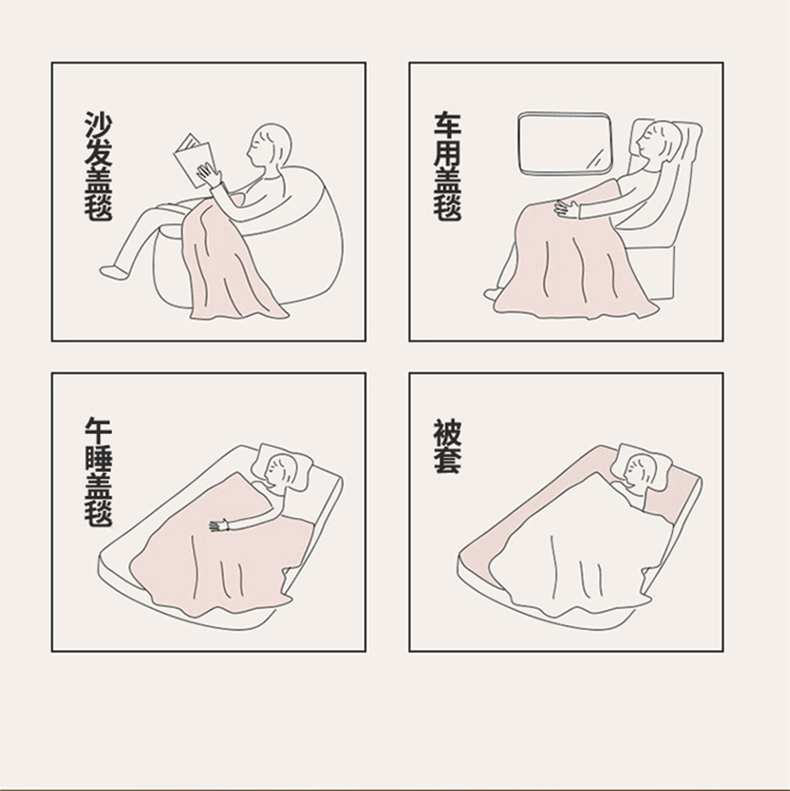 沙发盖毯

车用盖毯

午睡盖毯

被套