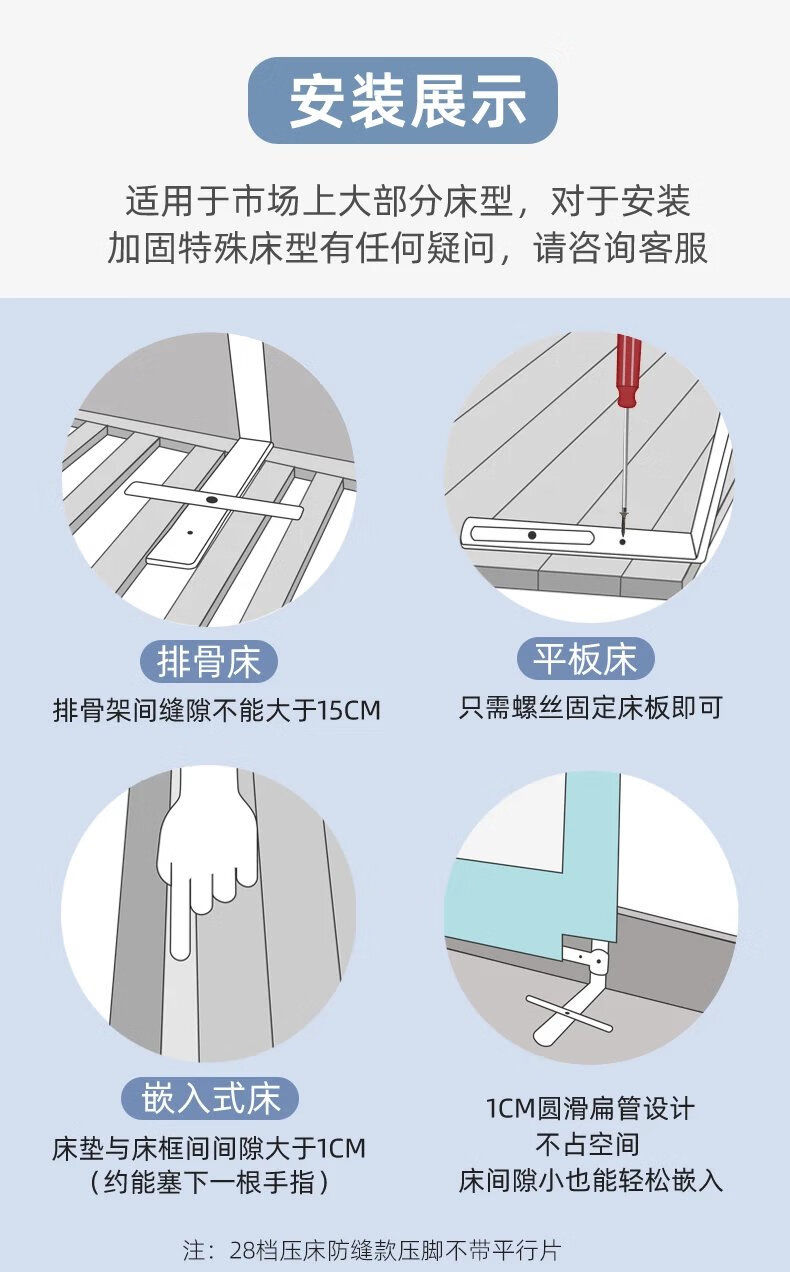 安装展示

适用于市场上大部分床型，对于安装加固特殊床型有任何疑问，请咨询客服

排骨床
排骨架间缝隙不能大于15CM

平板床
只需螺丝固定床板即可

嵌入式床
床垫与床框间间隙大于1CM
（约能塞下一根手指）

1CM圆滑扁管设计
不占空间
床间隙小也能轻松嵌入

注：28档压床防缝款压脚不带平行片