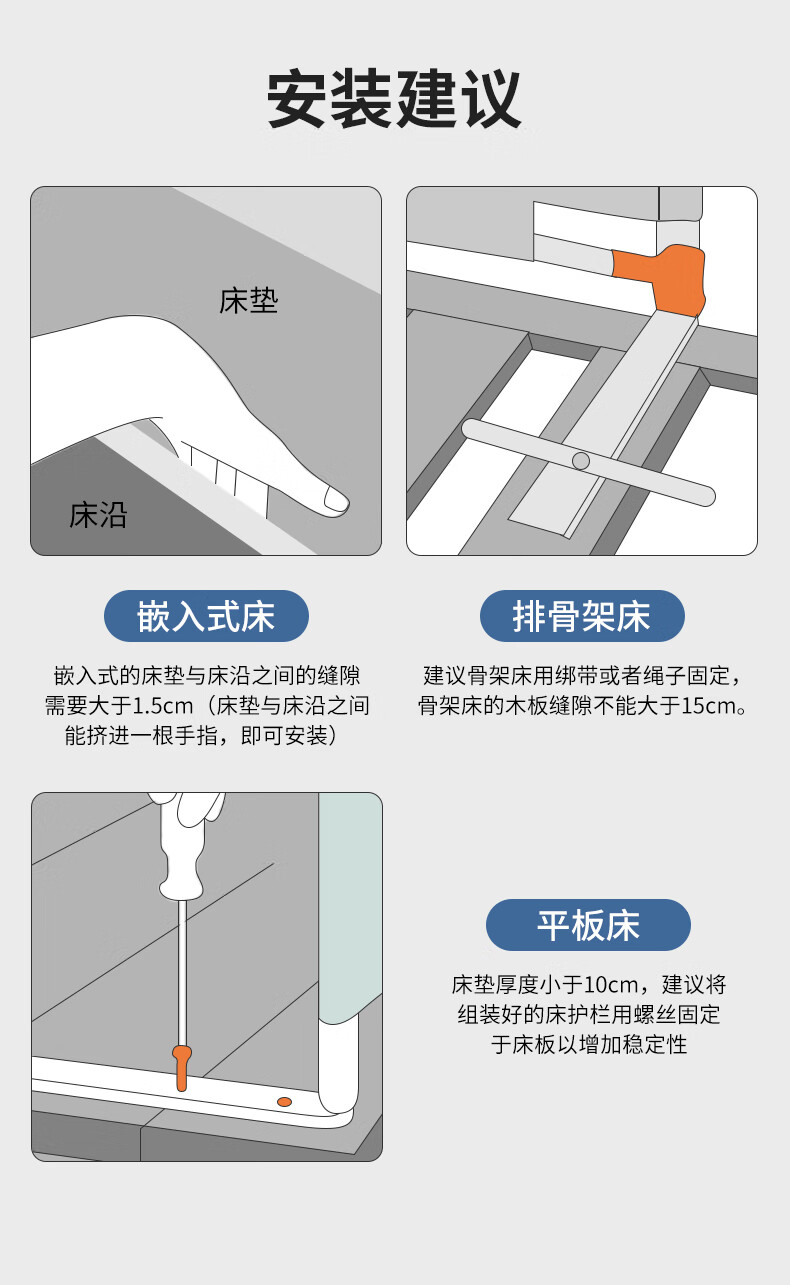 安装建议

床垫

床沿

嵌入式床

嵌入式的床垫与床沿之间的缝隙需要大于1.5cm（床垫与床沿之间能挤进一根手指，即可安装）

排骨架床

建议骨架床用绑带或者绳子固定，骨架床的木板缝隙不能大于15cm。

平板床

床垫厚度小于10cm，建议将组装好的床护栏用螺丝固定于床板以增加稳定性