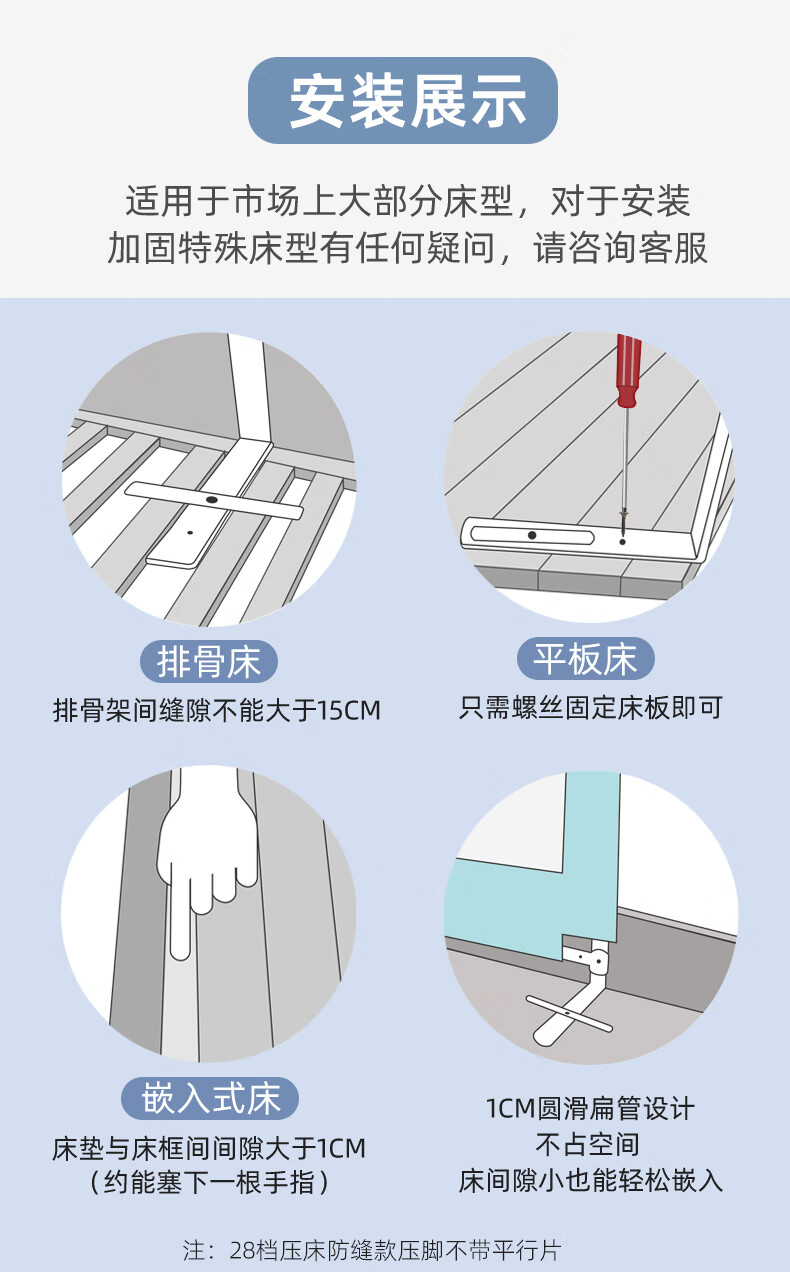 安装展示

适用于市场上大部分床型，对于安装加固特殊床型有任何疑问，请咨询客服

排骨床
排骨架间缝隙不能大于15CM

平板床
只需螺丝固定床板即可

嵌入式床
床垫与床框间间隙大于1CM
（约能塞下一根手指）

1CM圆滑扁管设计
不占空间
床间隙小也能轻松嵌入

注：28档压床防缝款压脚不带平行片