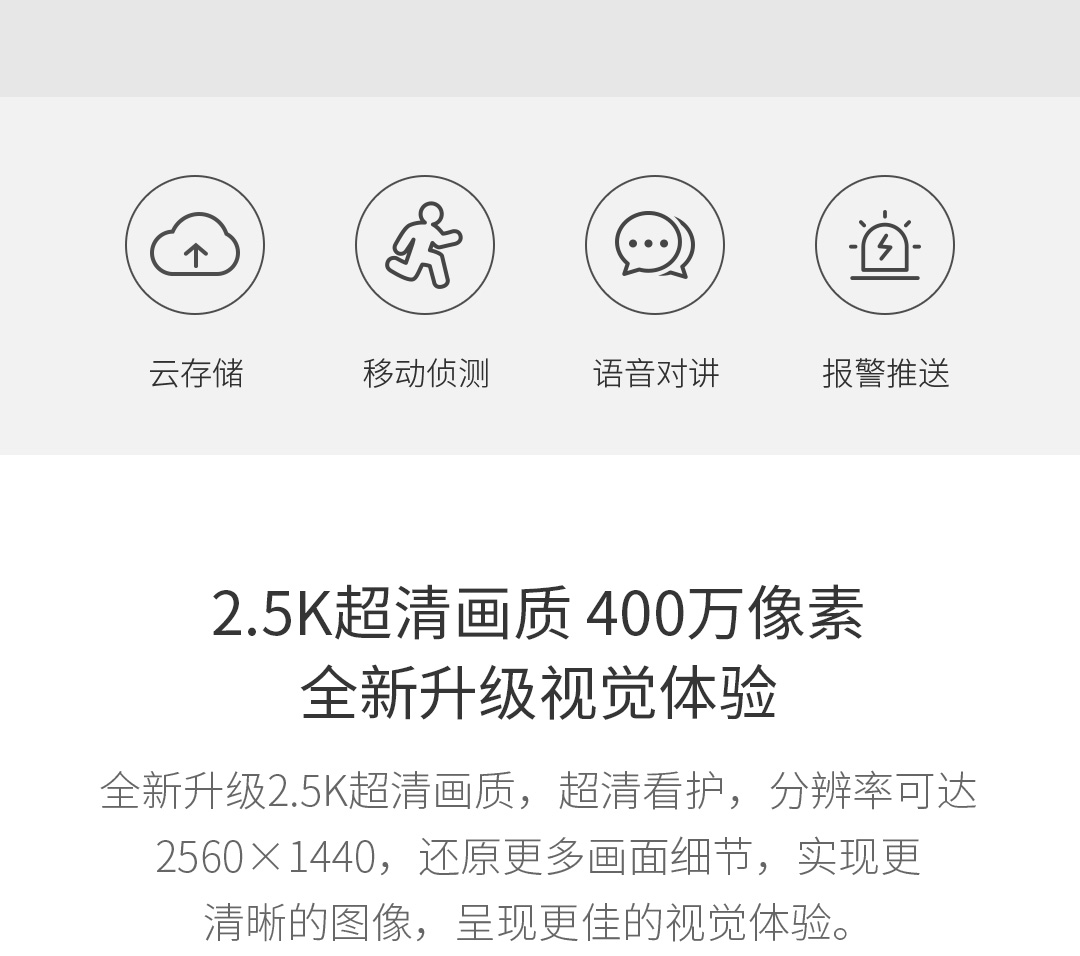 云存储

移动侦测

语音对讲

报警推送

2.5K超清画质 400万像素
全新升级视觉体验

全新升级2.5K超清画质，超清看护，分辨率可达2560×1440，还原更多画面细节，实现更清晰的图像，呈现更佳的视觉体验。