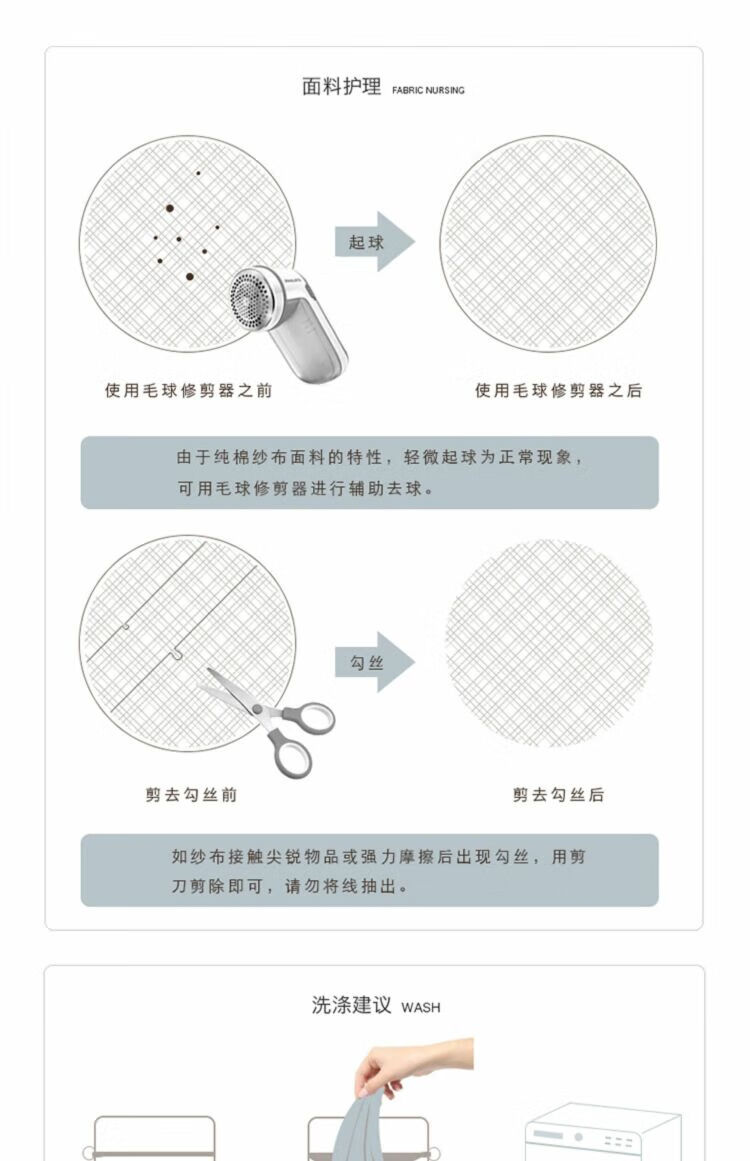 面料护理 FABRIC NURSING

起球

使用毛球修剪器之前

使用毛球修剪器之后

由于纯棉纱布面料的特性，轻微起球为正常现象，可用毛球修剪器进行辅助去球。

勾丝

剪去勾丝前

剪去勾丝后

如纱布接触尖锐物品或强力摩擦后出现勾丝，用剪刀剪除即可，请勿将线抽出。

洗涤建议 WASH