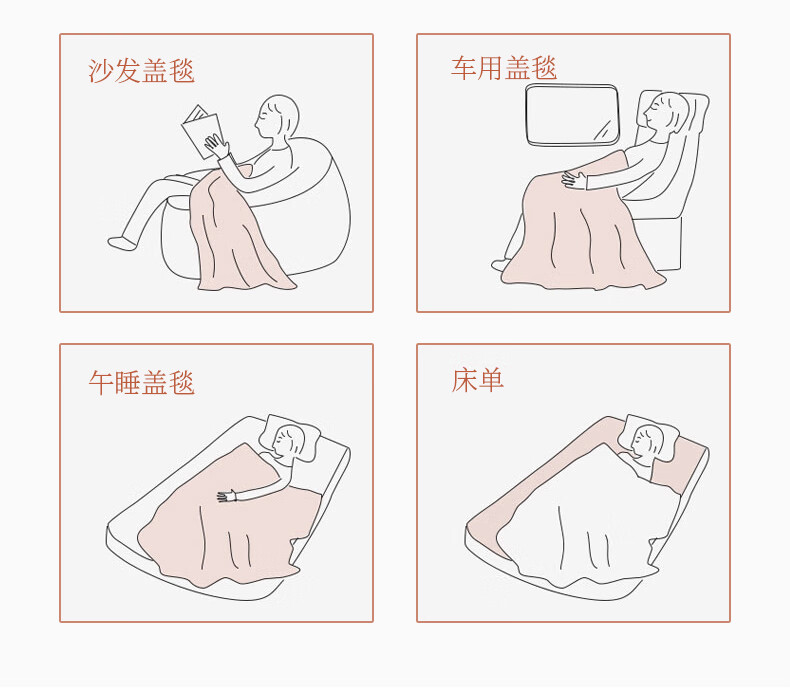 沙发盖毯

车用盖毯

午睡盖毯

床单