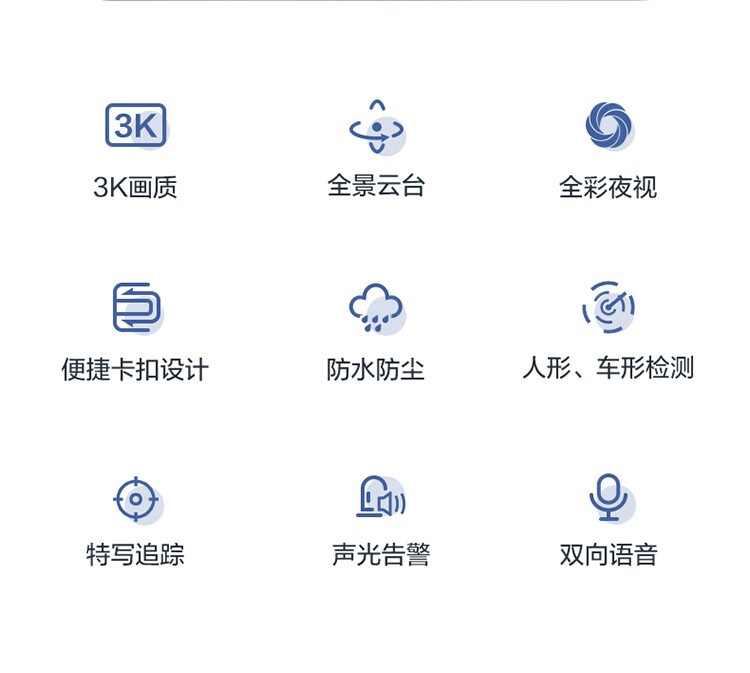 3K

3K画质

全景云台

全彩夜视

便捷卡扣设计

防水防尘

人形、车形检测

特写追踪

声光告警

双向语音